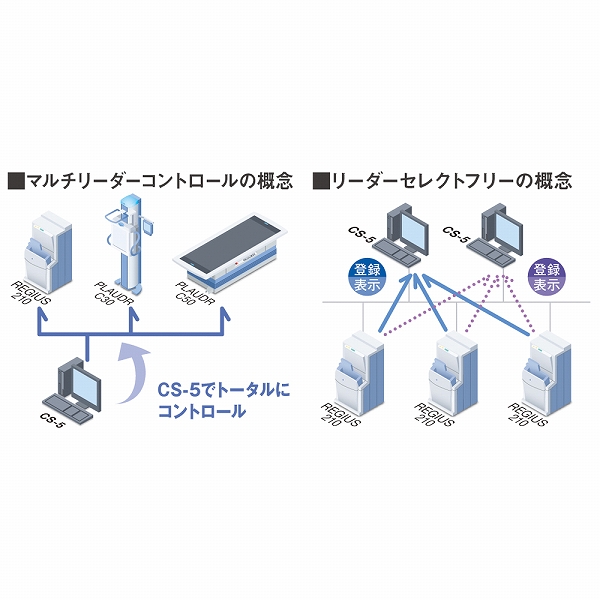 ■マルチリーダーコントロールの概念

REGIUS 210

PLAUDR C30

PLAUDR C50

CS-5

CS-5でトータルにコントロール

■リーダーセレクトフリーの概念

CS-5

CS-5

登録表示

登録表示

REGIUS 210

REGIUS 210

REGIUS 210