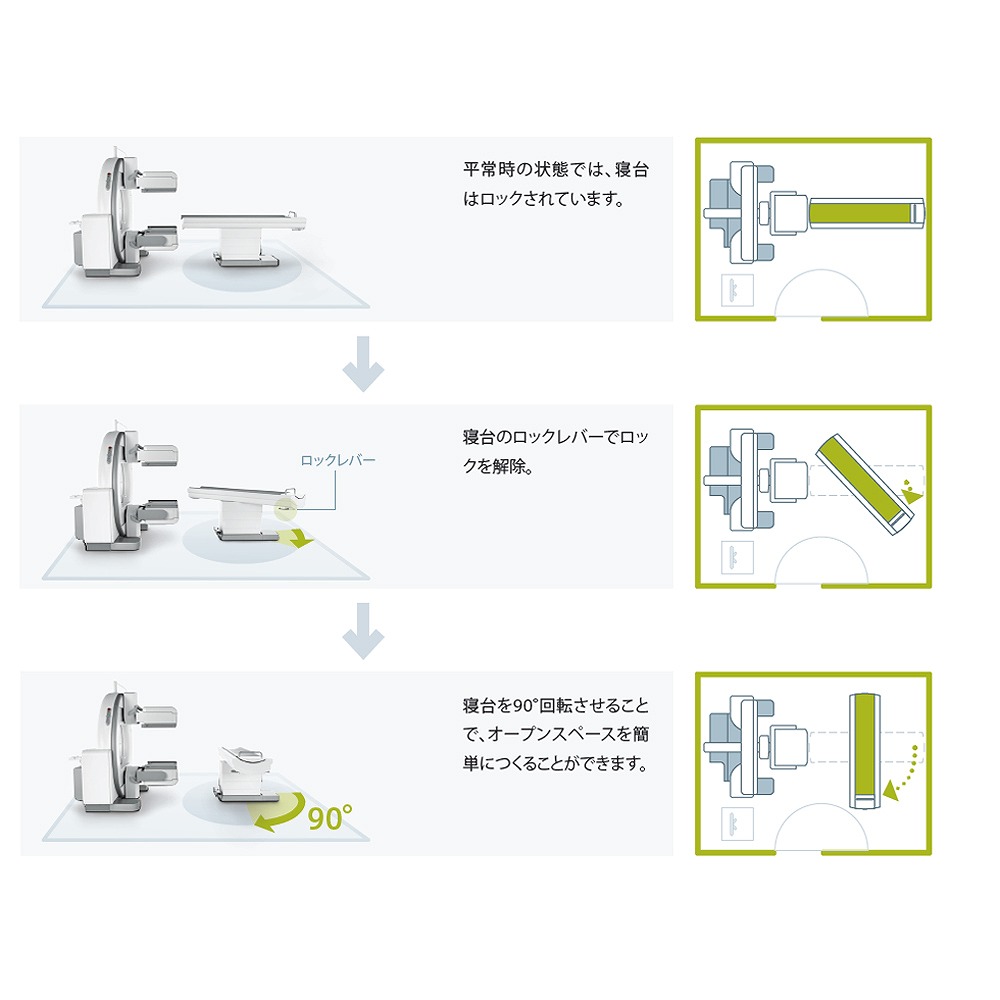 平常時の状態では、寝台はロックされています。

ロックレバー

寝台のロックレバーでロックを解除。

90°

寝台を90°回転させることで、オープンスペースを簡単につくることができます。