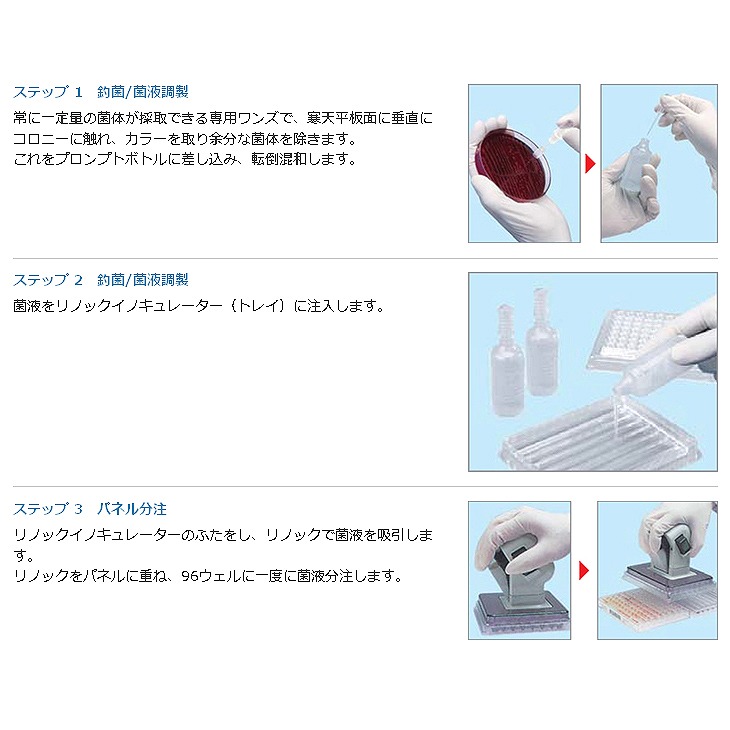 ステップ 1　釣菌/菌液調製

常に一定量の菌体が採取できる専用ワンズで、寒天平板面に垂直にコロニーに触れ、カラーを取り余分な菌体を除きます。
これをプロンプトボトルに差し込み、転倒混和します。

ステップ 2　釣菌/菌液調製

菌液をリノックイノキュレーター（トレイ）に注入します。

ステップ 3　パネル分注

リノックイノキュレーターのふたをし、リノックで菌液を吸引します。
リノックをパネルに重ね、96ウェルに一度に菌液分注します。