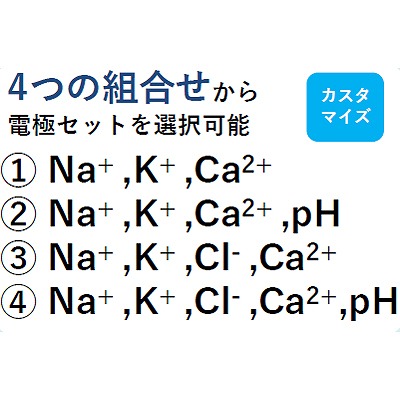 4つの組合せから
電極セットを選択可能

カスタマイズ

① $Na^+$ ,$K^+$ ,$Ca^{2+}$
② $Na^+$ ,$K^+$ ,$Ca^{2+}$ ,pH
③ $Na^+$ ,$K^+$ ,$Cl^-$ ,$Ca^{2+}$
④ $Na^+$ ,$K^+$ ,$Cl^-$ ,$Ca^{2+}$,pH