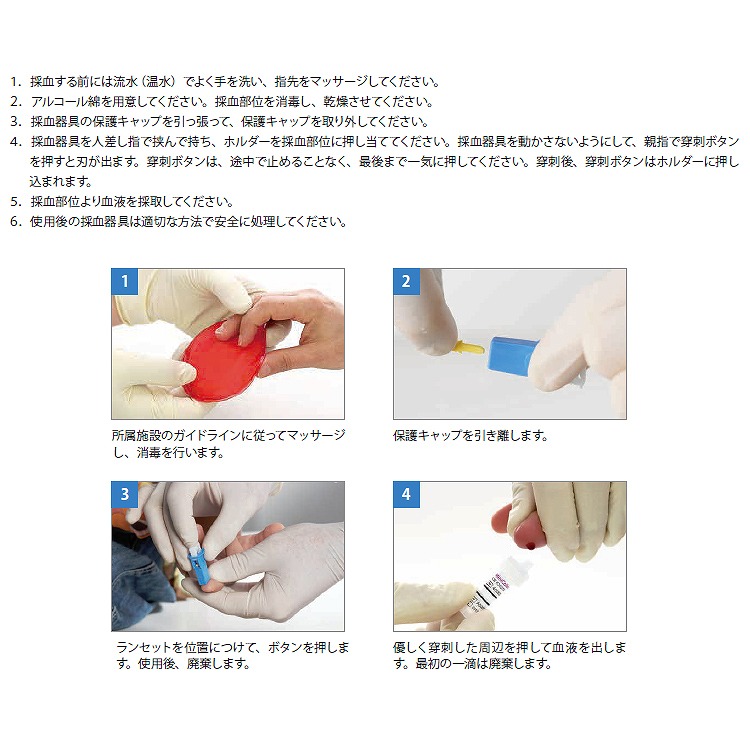 1. 採血する前には流水（温水）でよく手を洗い、指先をマッサージしてください。
2. アルコール綿を用意してください。採血部位を消毒し、乾燥させてください。
3. 採血器具の保護キャップを引っ張って、保護キャップを取り外してください。
4. 採血器具を人差し指で挟んで持ち、ホルダーを採血部位に押し当ててください。採血器具を動かさないようにして、親指で穿刺ボタンを押すと刃が出ます。穿刺ボタンは、途中で止めることなく、最後まで一気に押してください。穿刺後、穿刺ボタンはホルダーに押し込まれます。
5. 採血部位より血液を採取してください。
6. 使用後の採血器具は適切な方法で安全に処理してください。

1

所属施設のガイドラインに従ってマッサージし、消毒を行います。

2

保護キャップを引き離します。

3

ランセットを位置につけて、ボタンを押します。使用後、廃棄します。

4

優しく穿刺した周辺を押して血液を出します。最初の一滴は廃棄します。